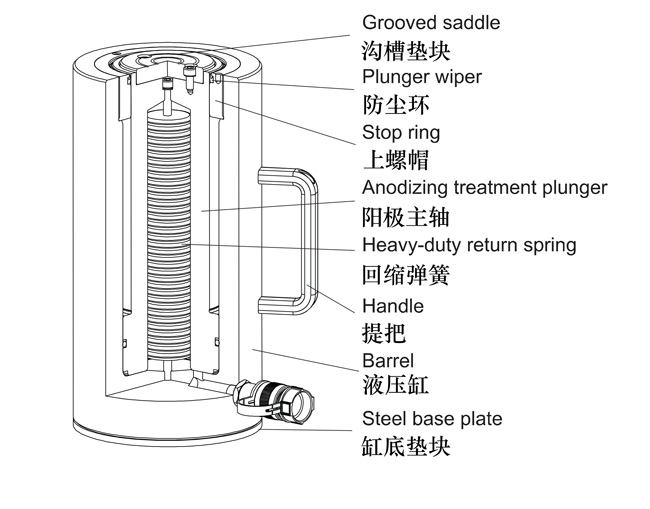 Grooved saddle
沟槽垫块
Plunger wiper
防尘环
Stop ring
上螺帽
Anodizing treatment plunger
阳极主轴
Heavy-duty return spring
回缩弹簧
Handle
提把
Barrel
液压缸
Steel base plate
缸底垫块